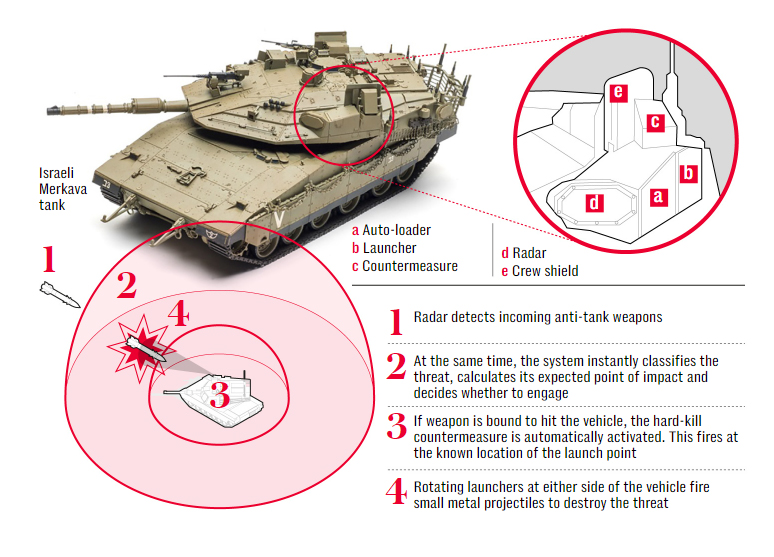 Israeli Merkava tank

e
c
b
a
d

a Auto-loader
b Launcher
c Countermeasure

d Radar
e Crew shield

1
2
4
3

1 Radar detects incoming anti-tank weapons

2 At the same time, the system instantly classifies the threat, calculates its expected point of impact and decides whether to engage

3 If weapon is bound to hit the vehicle, the hard-kill countermeasure is automatically activated. This fires at the known location of the launch point

4 Rotating launchers at either side of the vehicle fire small metal projectiles to destroy the threat